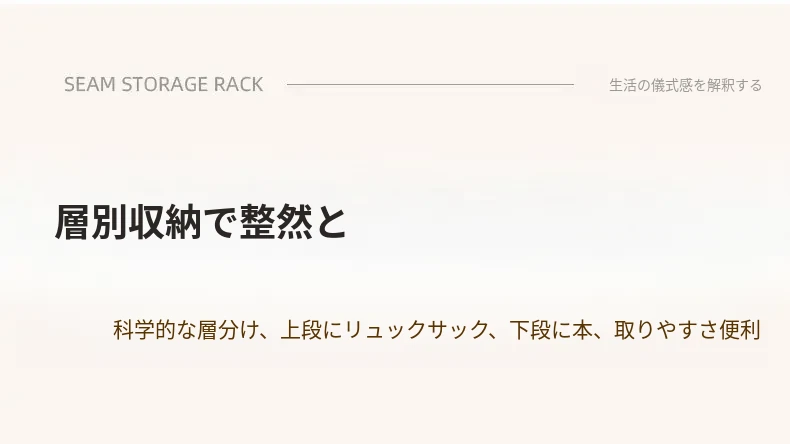 SEAM STORAGE RACK

生活の儀式感を解釈する

層別収納で整然と

科学的な層分け、上段にリュックサック、下段に本、取りやすさ便利