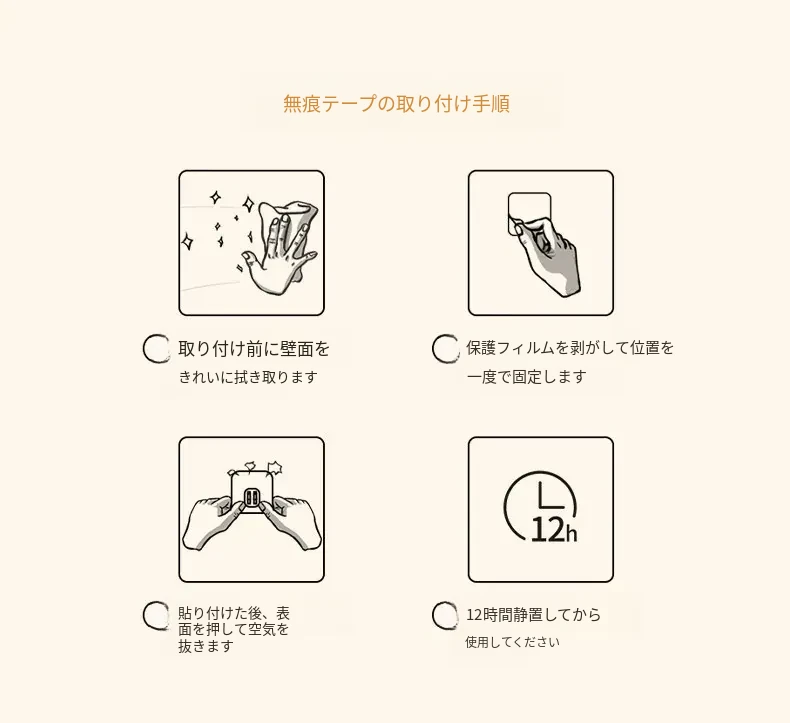 無痕テープの取り付け手順

取り付け前に壁面を
きれいに拭き取ります

保護フィルムを剥がして位置を
一度で固定します

12h

貼り付けた後、表面を押して空気を抜きます

12時間静置してから
使用してください