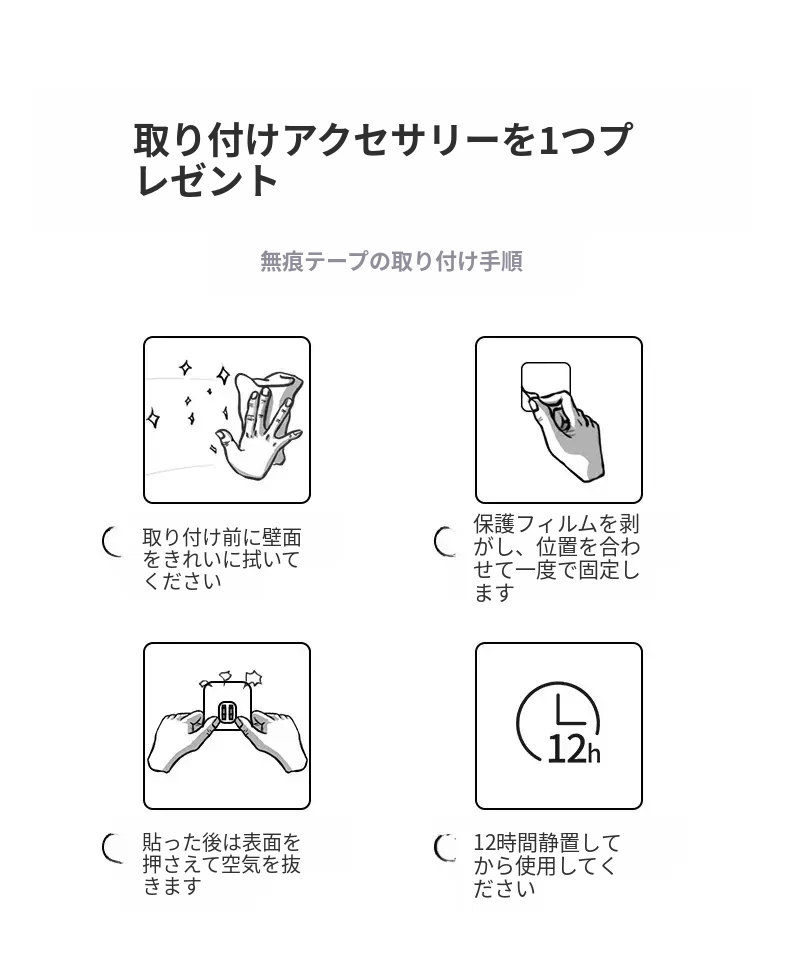 取り付けアクセサリーを1つプレゼント

無痕テープの取り付け手順

取り付け前に壁面をきれいに拭いてください

保護フィルムを剥がし、位置を合わせて一度で固定します

貼った後は表面を押さえて空気を抜きます

12h

12時間静置してから使用してください