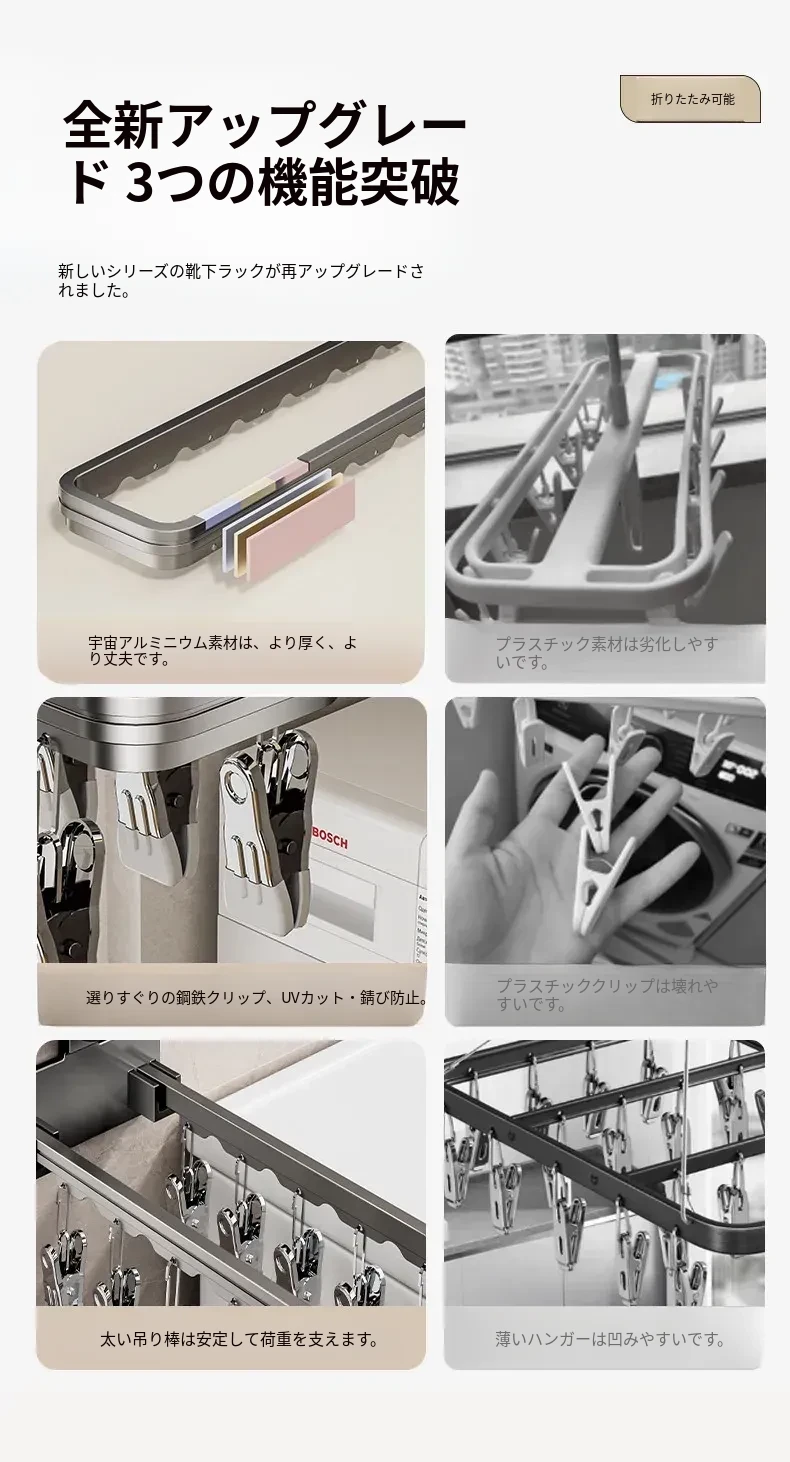 折りたたみ可能

全新アップグレード 3つの機能突破

新しいシリーズの靴下ラックが再アップグレードされました。

宇宙アルミニウム素材は、より厚く、より丈夫です。

プラスチック素材は劣化しやすいです。

BOSCH

選りすぐりの鋼鉄クリップ、UVカット・錆び防止。

プラスチッククリップは壊れやすいです。

太い吊り棒は安定して荷重を支えます。

薄いハンガーは凹みやすいです。