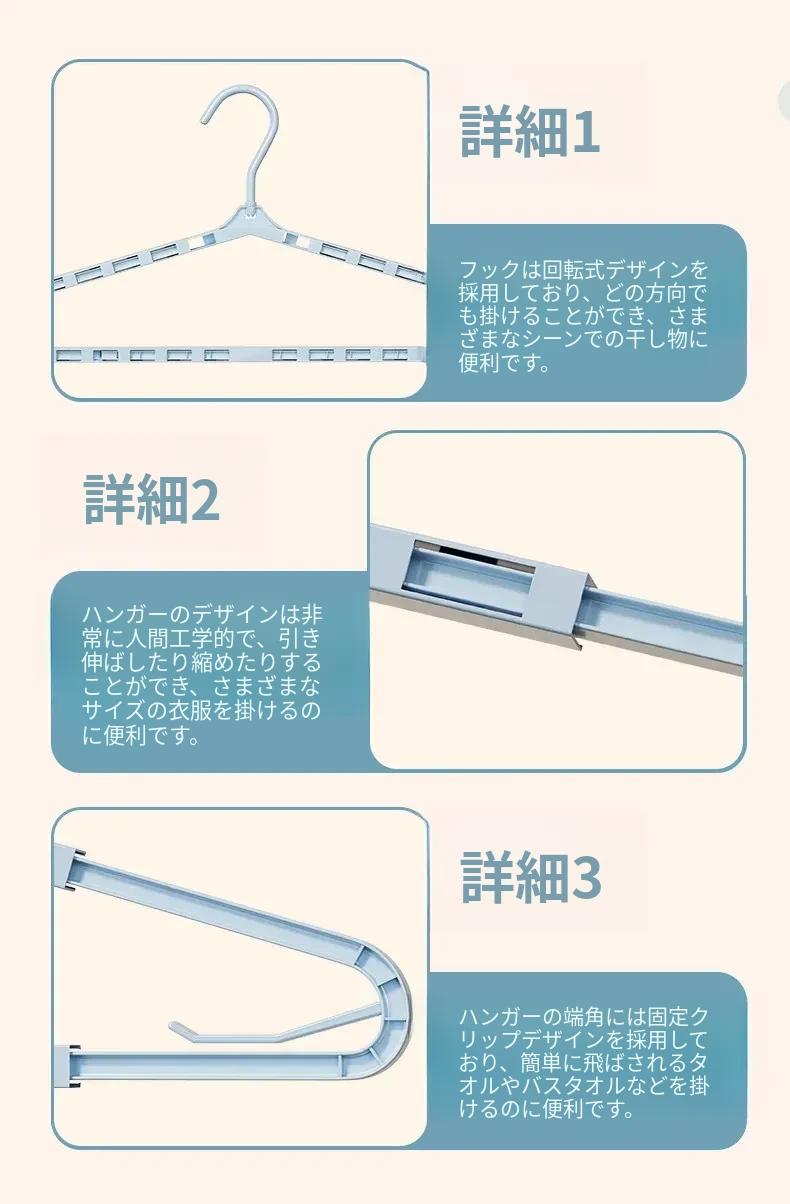 詳細1

フックは回転式デザインを採用しており、どの方向でも掛けることができ、さまざまなシーンでの干し物に便利です。

詳細2

ハンガーのデザインは非常に人間工学的で、引き伸ばしたり縮めたりすることができ、さまざまなサイズの衣服を掛けるのに便利です。

詳細3

ハンガーの端角には固定クリップデザインを採用しており、簡単に飛ばされるタオルやバスタオルなどを掛けるのに便利です。