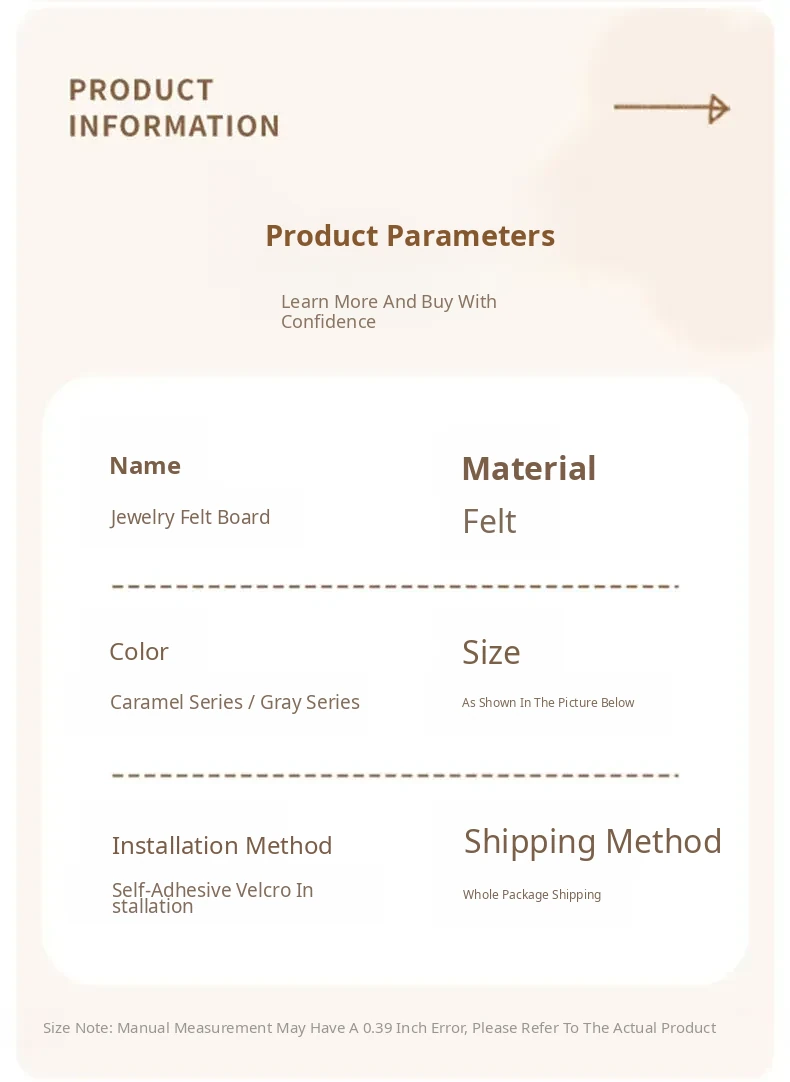 PRODUCT
INFORMATION

Product Parameters

Learn More And Buy With Confidence

Name

Jewelry Felt Board

Material

Felt

Color

Caramel Series / Gray Series

Size

As Shown In The Picture Below

Installation Method

Self-Adhesive Velcro In stallation

Shipping Method

Whole Package Shipping

Size Note: Manual Measurement May Have A 0.39 Inch Error, Please Refer To The Actual Product