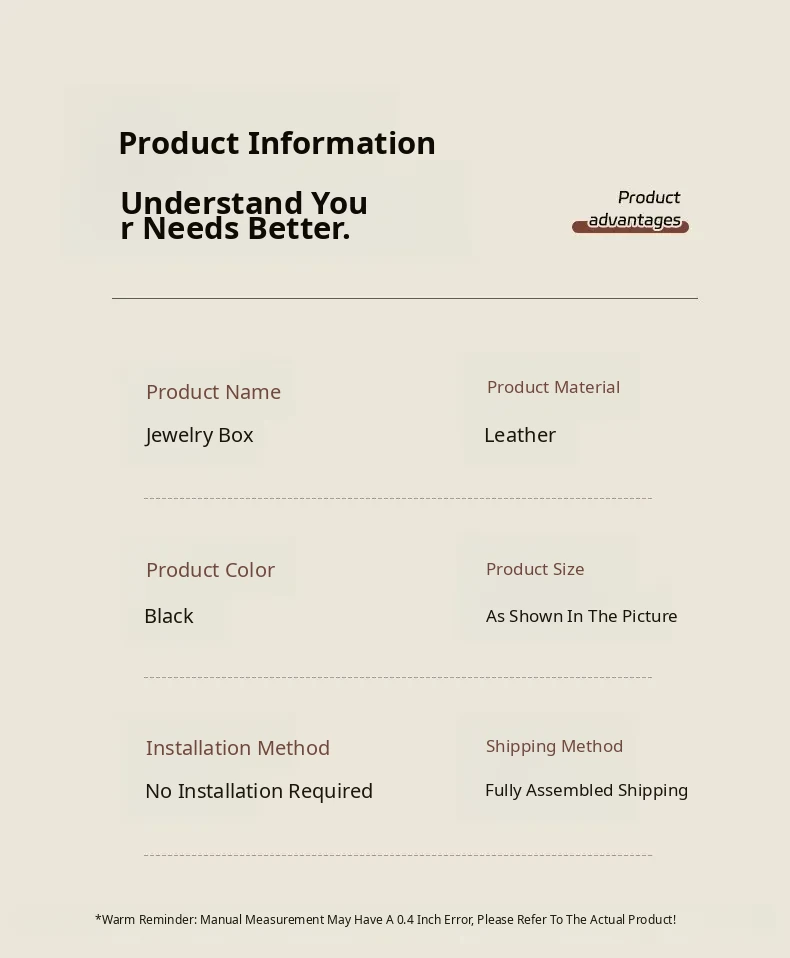 Product Information

Understand You
r Needs Better.

Product
advantages

Product Name
Jewelry Box

Product Material
Leather

Product Color
Black

Product Size
As Shown In The Picture

Installation Method
No Installation Required

Shipping Method
Fully Assembled Shipping

*Warm Reminder: Manual Measurement May Have A 0.4 Inch Error, Please Refer To The Actual Product!